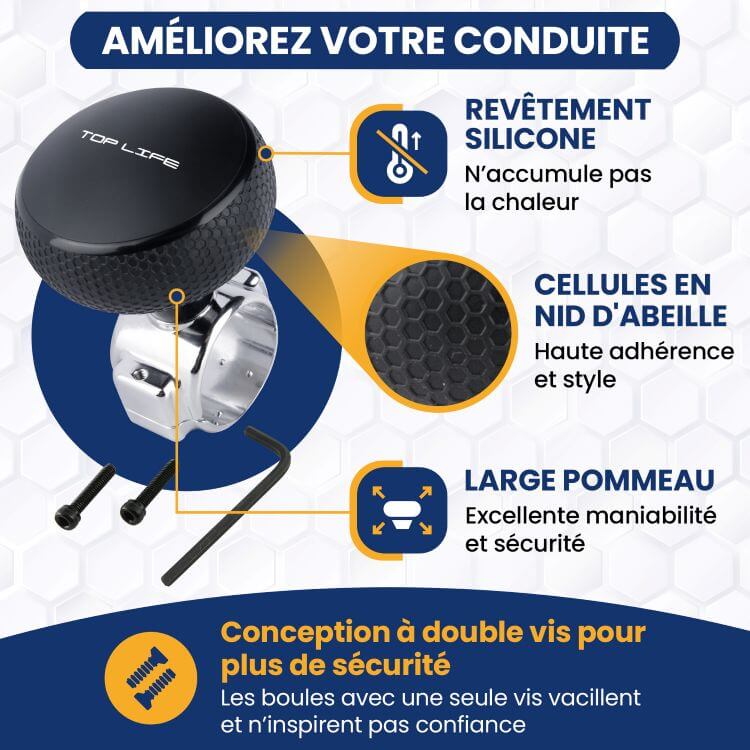 AMÉLIOREZ VOTRE CONDUITE

TOP LIFE

REVÊTEMENT SILICONE
N'accumule pas la chaleur

CELLULES EN NID D'ABEILLE
Haute adhérence et style

LARGE POMMEAU
Excellente maniabilité et sécurité

Conception à double vis pour plus de sécurité
Les boules avec une seule vis vacillent et n'inspirent pas confiance